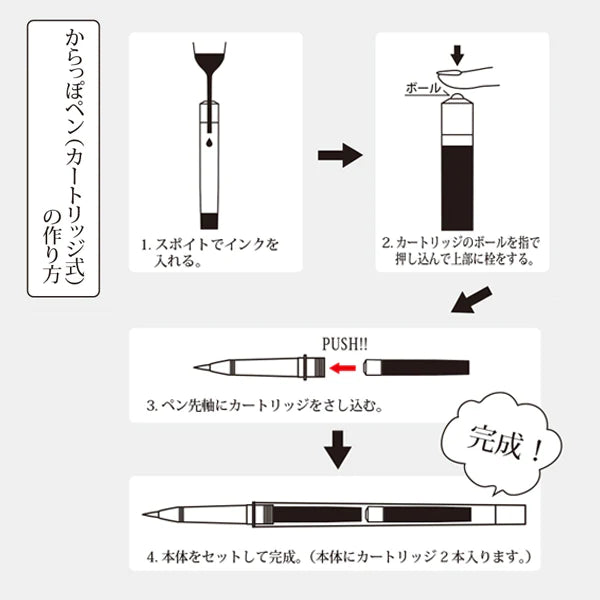 からっぽペン(カートリッジ式)の作り方

1. スポイトでインクを入れる。

ボール

2. カートリッジのボールを指で押し込んで上部に栓をする。

PUSH!!

3. ペン先軸にカートリッジをさし込む。

完成！

4. 本体をセットして完成。（本体にカートリッジ２本入ります。）