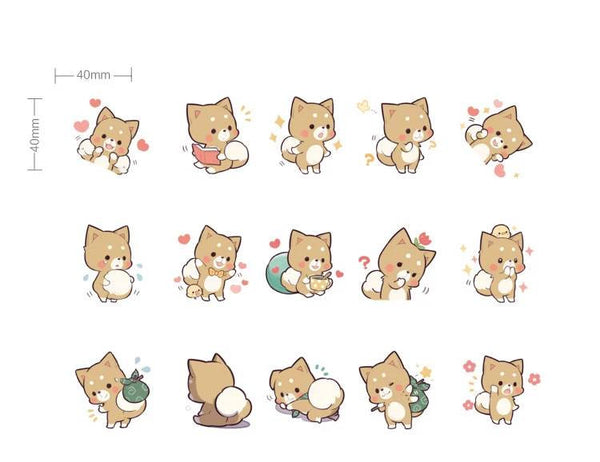 40mm
40mm